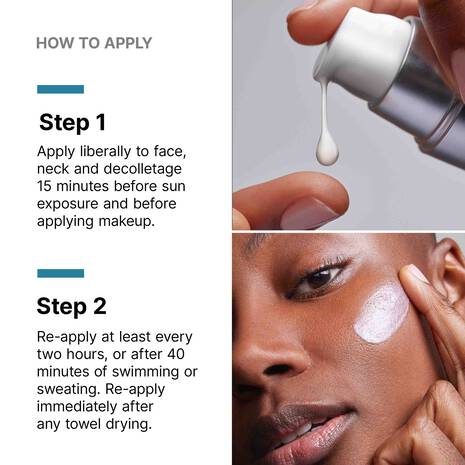 HOW TO APPLY

Step 1

Apply liberally to face, neck and decolletage 15 minutes before sun exposure and before applying makeup.

Step 2

Re-apply at least every two hours, or after 40 minutes of swimming or sweating. Re-apply immediately after any towel drying.