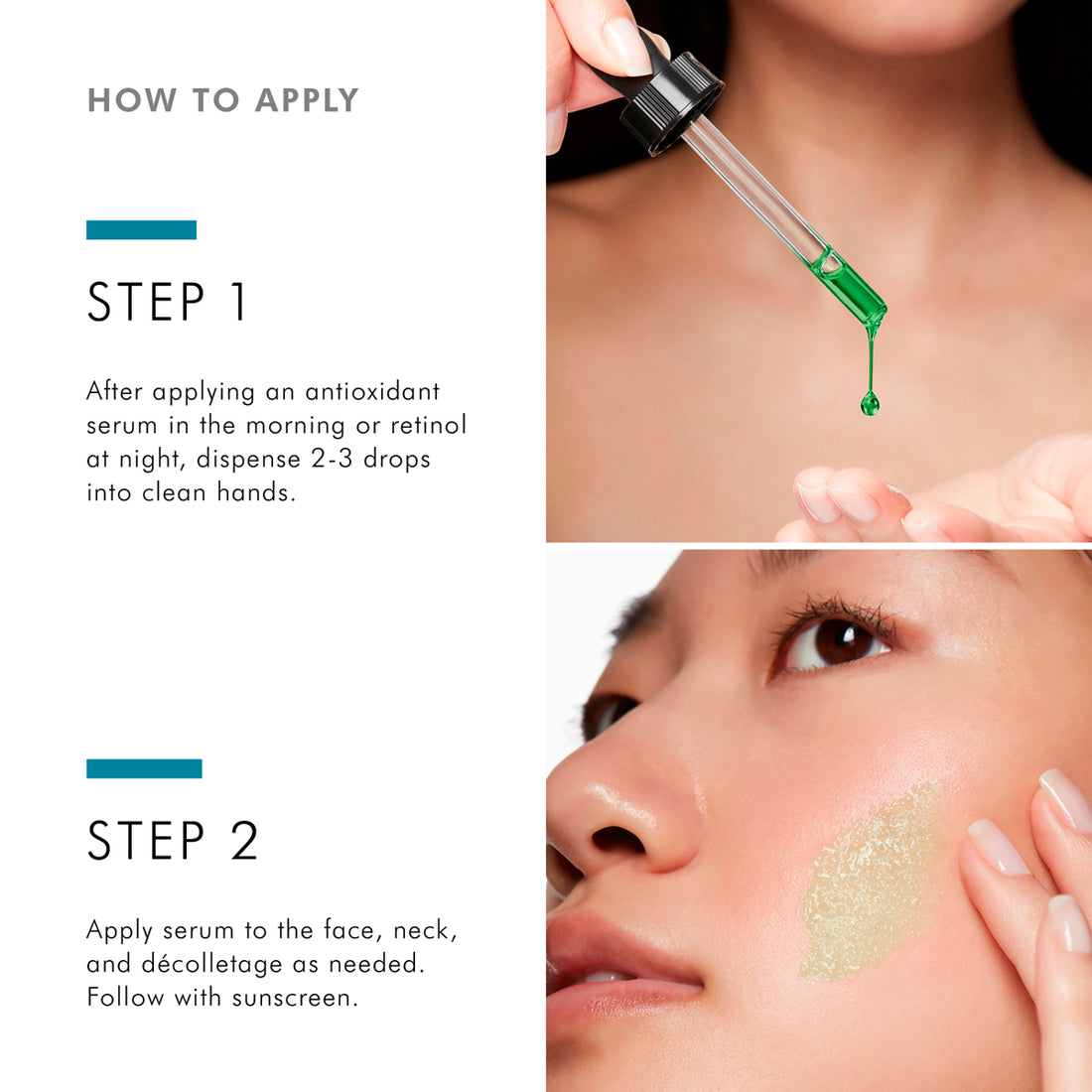 HOW TO APPLY

STEP 1

After applying an antioxidant serum in the morning or retinol at night, dispense 2-3 drops into clean hands.

STEP 2

Apply serum to the face, neck, and décolletage as needed. Follow with sunscreen.